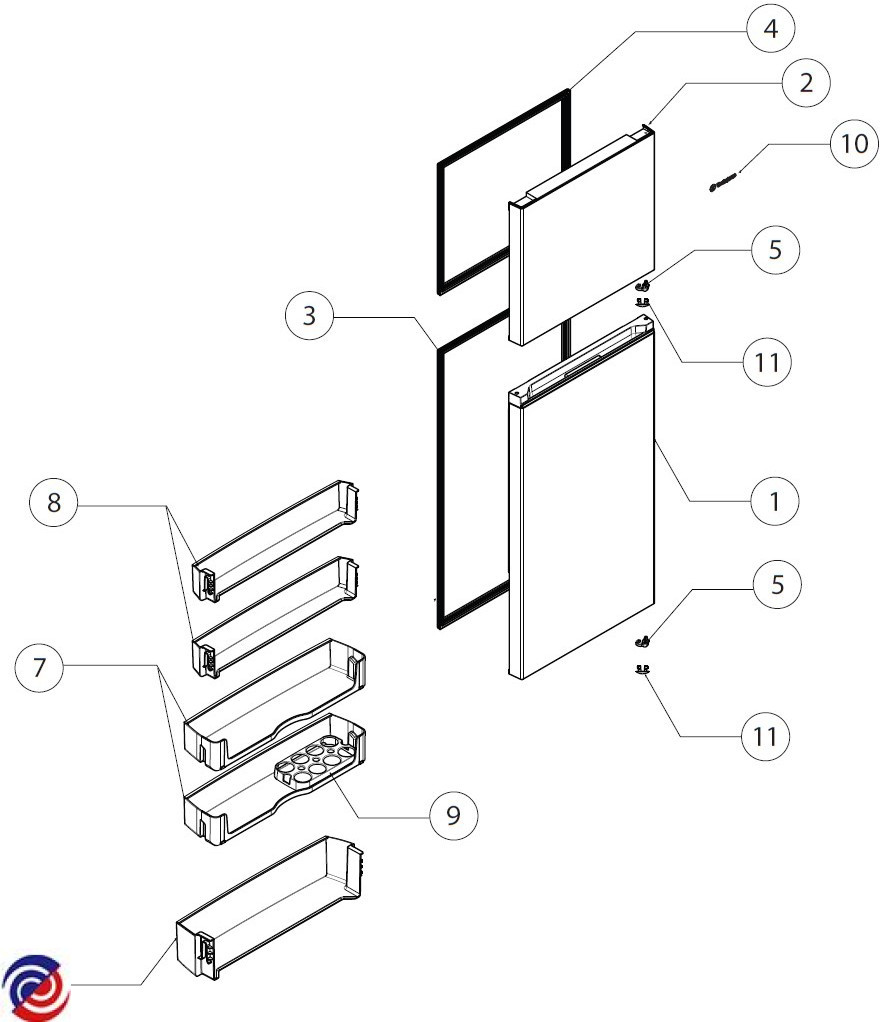 4
2
10
5
3
11
8
1
5
7
11
9